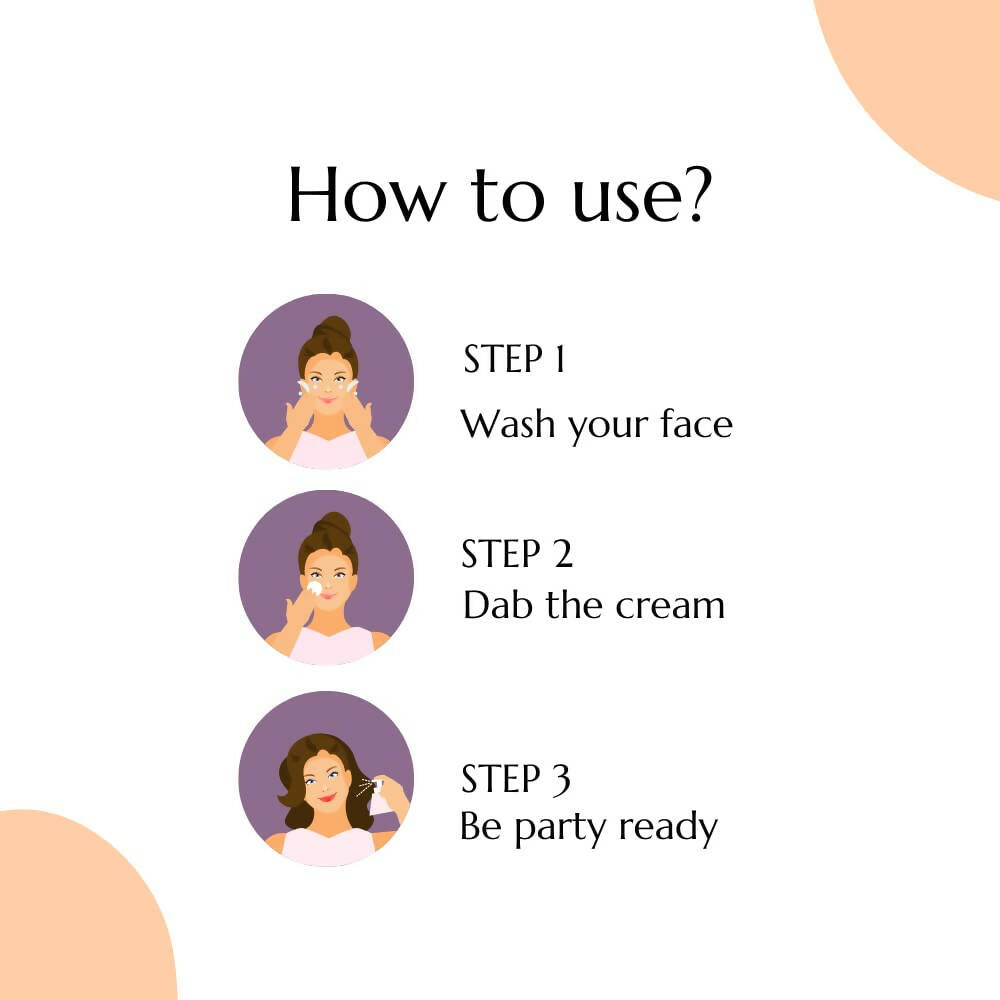 How to use?

STEP 1
Wash your face

STEP 2
Dab the cream

STEP 3
Be party ready