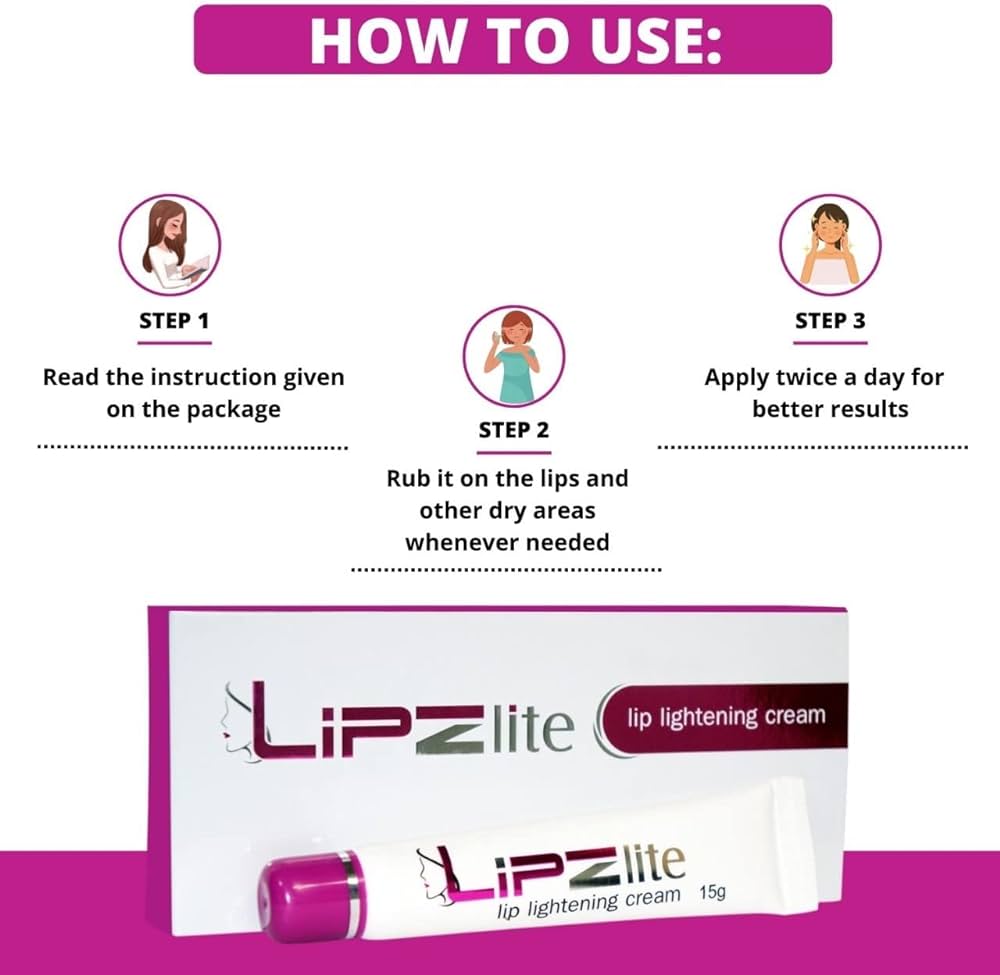 HOW TO USE:

STEP 1

Read the instruction given on the package

STEP 2

Rub it on the lips and other dry areas whenever needed

STEP 3

Apply twice a day for better results

LiPZlite lip lightening cream

LiPZlite lip lightening cream 15g