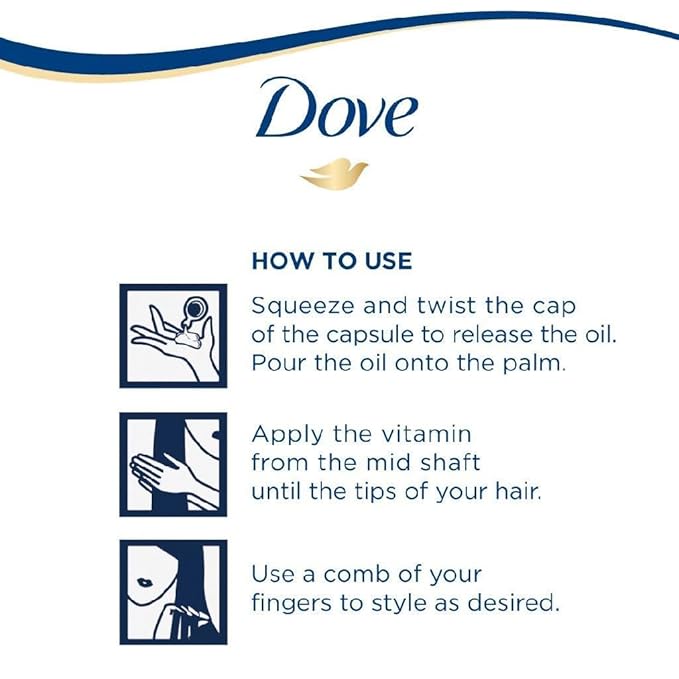 Dove

HOW TO USE

Squeeze and twist the cap of the capsule to release the oil. Pour the oil onto the palm.

Apply the vitamin from the mid shaft until the tips of your hair.

Use a comb of your fingers to style as desired.