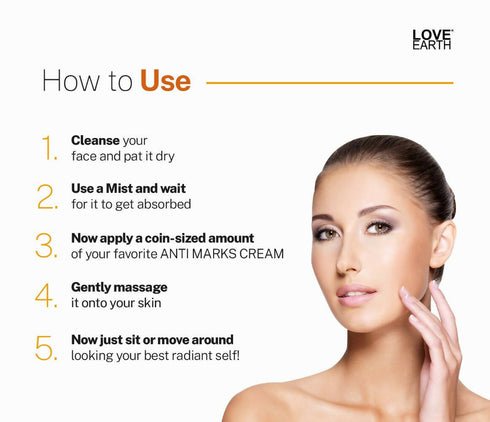 LOVE EARTH

How to Use

1. Cleanse your face and pat it dry

2. Use a Mist and wait for it to get absorbed

3. Now apply a coin-sized amount of your favorite ANTI MARKS CREAM

4. Gently massage it onto your skin

5. Now just sit or move around looking your best radiant self!