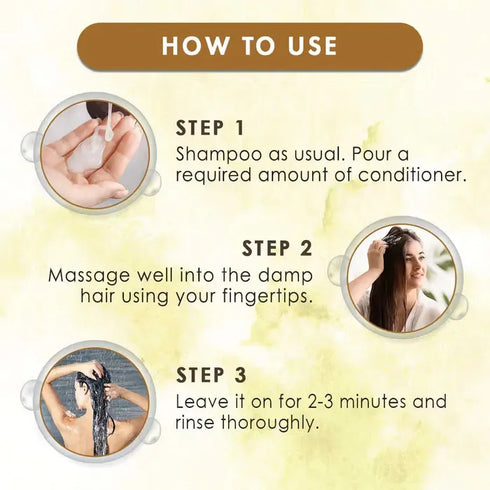 HOW TO USE

STEP 1
Shampoo as usual. Pour a required amount of conditioner.

STEP 2
Massage well into the damp hair using your fingertips.

STEP 3
Leave it on for 2-3 minutes and rinse thoroughly.