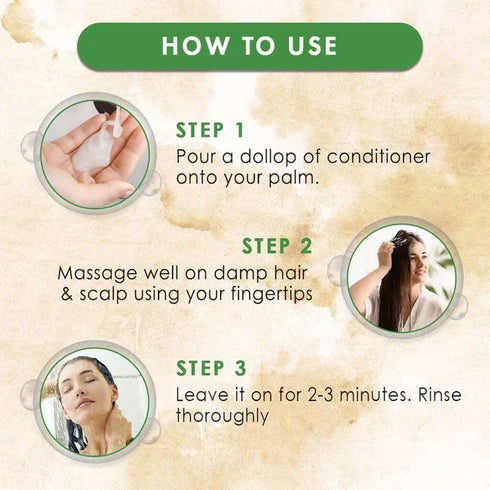 HOW TO USE

STEP 1
Pour a dollop of conditioner onto your palm.

STEP 2
Massage well on damp hair & scalp using your fingertips

STEP 3
Leave it on for 2-3 minutes. Rinse thoroughly