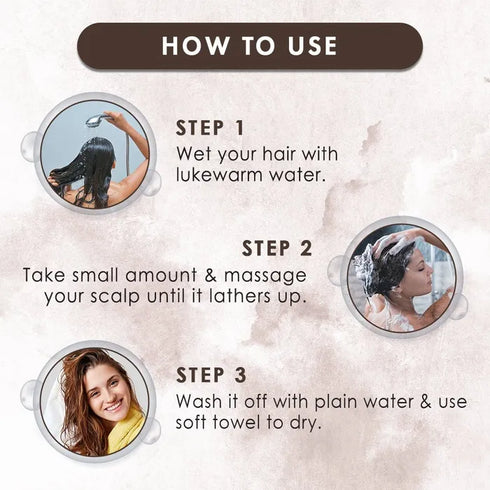 HOW TO USE

STEP 1
Wet your hair with lukewarm water.

STEP 2
Take small amount & massage your scalp until it lathers up.

STEP 3
Wash it off with plain water & use soft towel to dry.