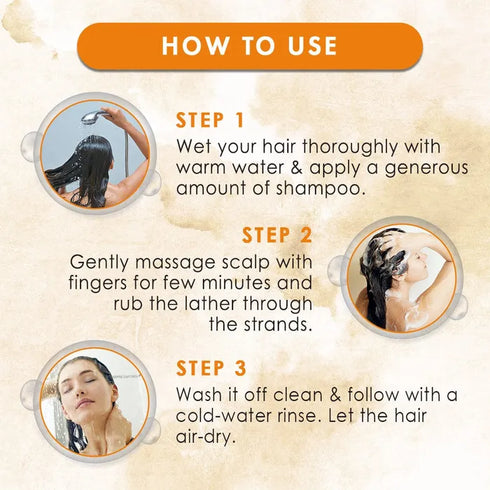 HOW TO USE

STEP 1
Wet your hair thoroughly with warm water & apply a generous amount of shampoo.

STEP 2
Gently massage scalp with fingers for few minutes and rub the lather through the strands.

STEP 3
Wash it off clean & follow with a cold-water rinse. Let the hair air-dry.