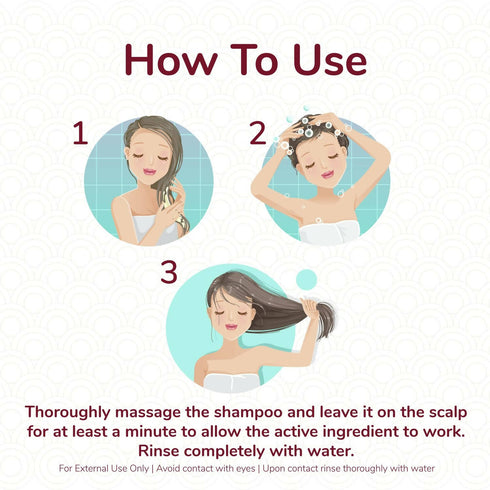 How To Use

1

2

3

Thoroughly massage the shampoo and leave it on the scalp for at least a minute to allow the active ingredient to work. Rinse completely with water.

For External Use Only | Avoid contact with eyes | Upon contact rinse thoroughly with water