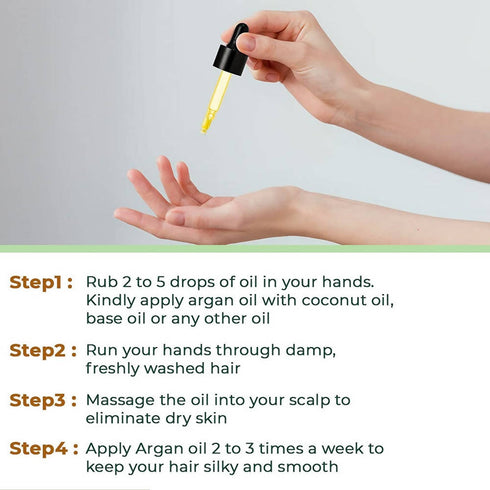 Step1 : Rub 2 to 5 drops of oil in your hands. Kindly apply argan oil with coconut oil, base oil or any other oil

Step2 : Run your hands through damp, freshly washed hair

Step3 : Massage the oil into your scalp to eliminate dry skin

Step4 : Apply Argan oil 2 to 3 times a week to keep your hair silky and smooth