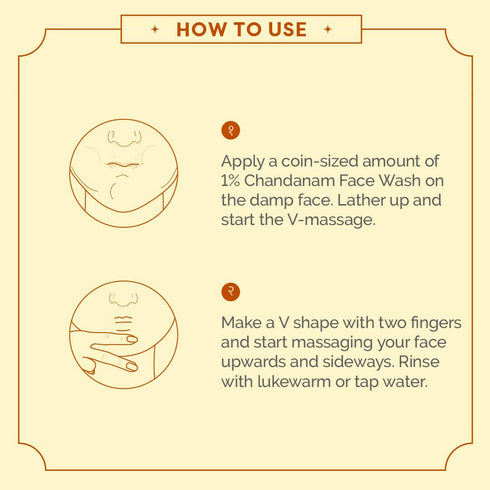 HOW TO USE

१

Apply a coin-sized amount of 1% Chandanam Face Wash on the damp face. Lather up and start the V-massage.

२

Make a V shape with two fingers and start massaging your face upwards and sideways. Rinse with lukewarm or tap water.