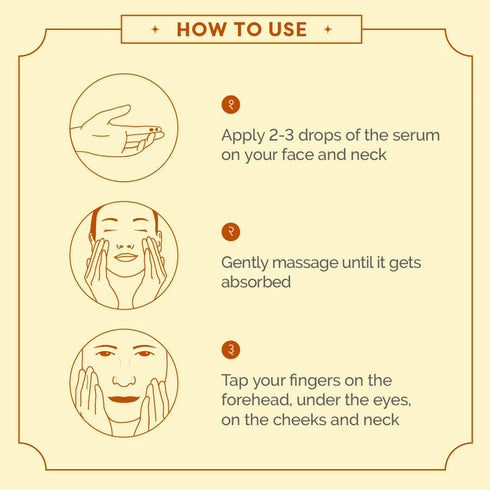 HOW TO USE

१

Apply 2-3 drops of the serum on your face and neck

२

Gently massage until it gets absorbed

३

Tap your fingers on the forehead, under the eyes, on the cheeks and neck