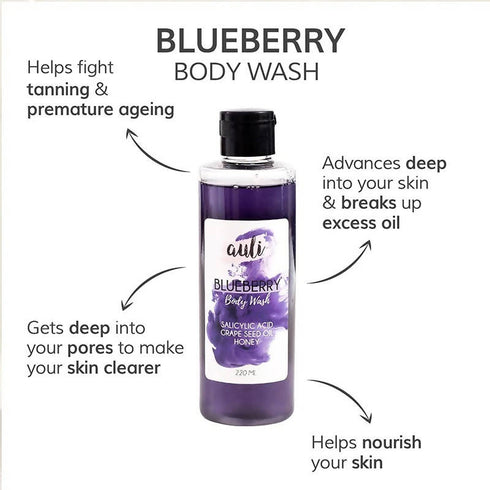 BLUEBERRY
BODY WASH

Helps fight tanning & premature ageing

Advances deep into your skin & breaks up excess oil

auli
BLUEBERRY
Body Wash
SALICYLIC ACID
GRAPE SEED OIL
HONEY
220 ML

Gets deep into your pores to make your skin clearer

Helps nourish your skin