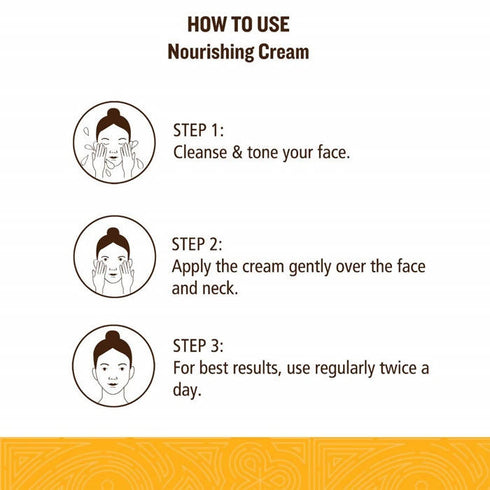 HOW TO USE
Nourishing Cream

STEP 1:
Cleanse & tone your face.

STEP 2:
Apply the cream gently over the face and neck.

STEP 3:
For best results, use regularly twice a day.