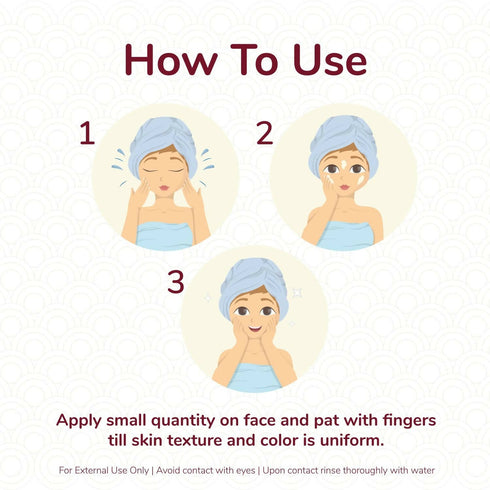 How To Use

1

2

3

Apply small quantity on face and pat with fingers till skin texture and color is uniform.

For External Use Only | Avoid contact with eyes | Upon contact rinse thoroughly with water