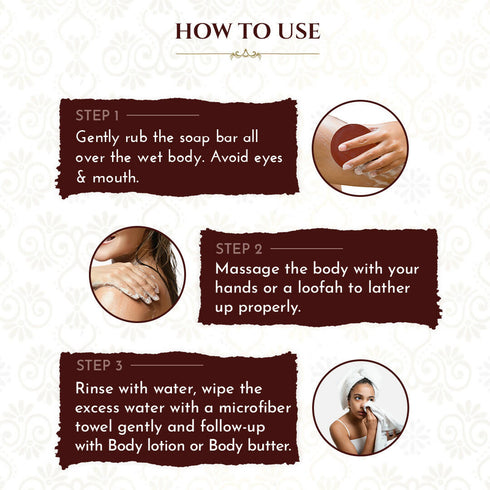 HOW TO USE

STEP 1

Gently rub the soap bar all over the wet body. Avoid eyes & mouth.

STEP 2

Massage the body with your hands or a loofah to lather up properly.

STEP 3

Rinse with water, wipe the excess water with a microfiber towel gently and follow-up with Body lotion or Body butter.