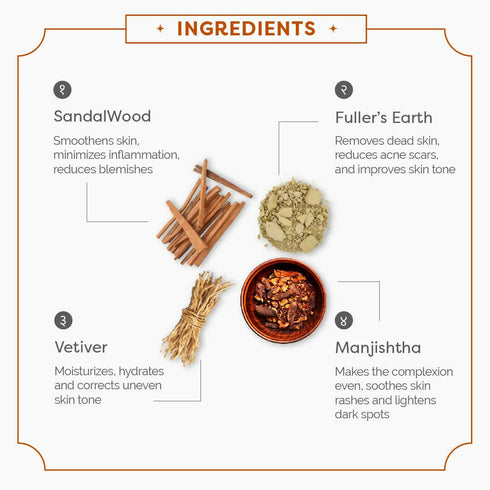 INGREDIENTS

१

SandalWood

Smoothens skin, minimizes inflammation, reduces blemishes

२

Fuller's Earth

Removes dead skin, reduces acne scars, and improves skin tone

३

Vetiver

Moisturizes, hydrates and corrects uneven skin tone

४

Manjishtha

Makes the complexion even, soothes skin rashes and lightens dark spots