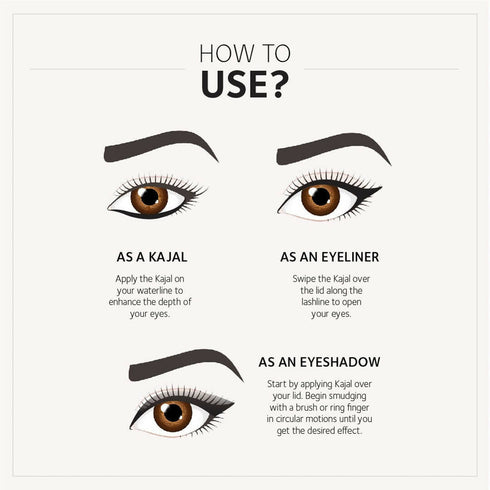 HOW TO
USE?

AS A KAJAL

Apply the Kajal on your waterline to enhance the depth of your eyes.

AS AN EYELINER

Swipe the Kajal over the lid along the lashline to open your eyes.

AS AN EYESHADOW

Start by applying Kajal over your lid. Begin smudging with a brush or ring finger in circular motions until you get the desired effect.