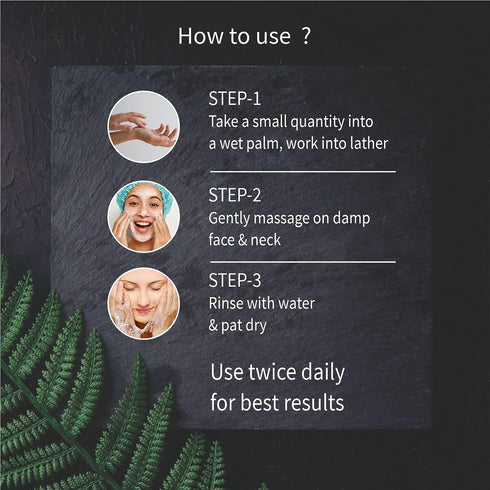 How to use ?

STEP-1
Take a small quantity into a wet palm, work into lather

STEP-2
Gently massage on damp face & neck

STEP-3
Rinse with water & pat dry

Use twice daily for best results