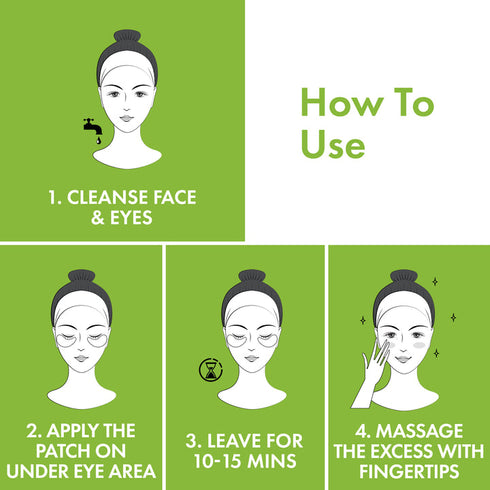 1. CLEANSE FACE & EYES

How To Use

2. APPLY THE PATCH ON UNDER EYE AREA

3. LEAVE FOR 10-15 MINS

4. MASSAGE THE EXCESS WITH FINGERTIPS