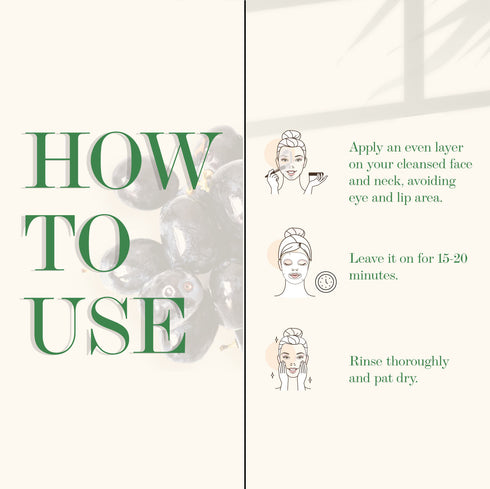 HOW
TO
USE

Apply an even layer on your cleansed face and neck, avoiding eye and lip area.

Leave it on for 15-20 minutes.

Rinse thoroughly and pat dry.