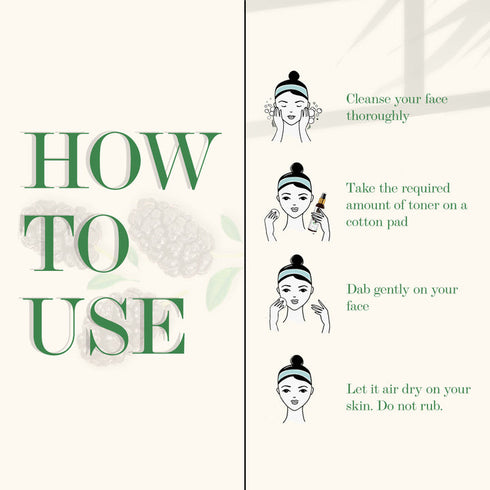 HOW
TO
USE

Cleanse your face thoroughly

Take the required amount of toner on a cotton pad

Dab gently on your face

Let it air dry on your skin. Do not rub.