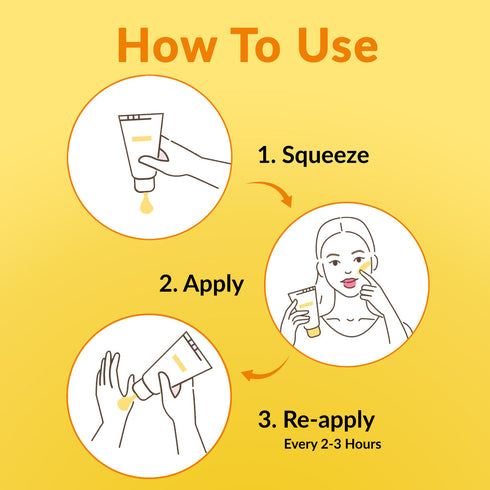 How To Use

1. Squeeze

2. Apply

3. Re-apply
Every 2-3 Hours