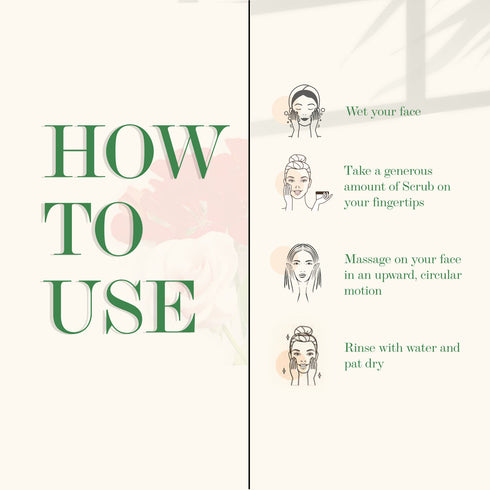 HOW
TO
USE

Wet your face

Take a generous amount of Scrub on your fingertips

Massage on your face in an upward, circular motion

Rinse with water and pat dry