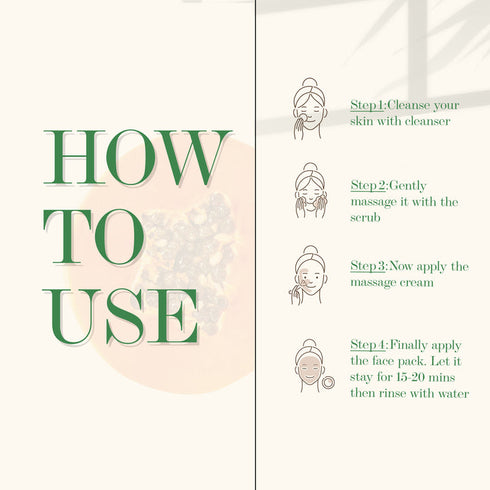 HOW TO USE

Step 1:Cleanse your skin with cleanser

Step 2:Gently massage it with the scrub

Step 3:Now apply the massage cream

Step 4:Finally apply the face pack. Let it stay for 15-20 mins then rinse with water