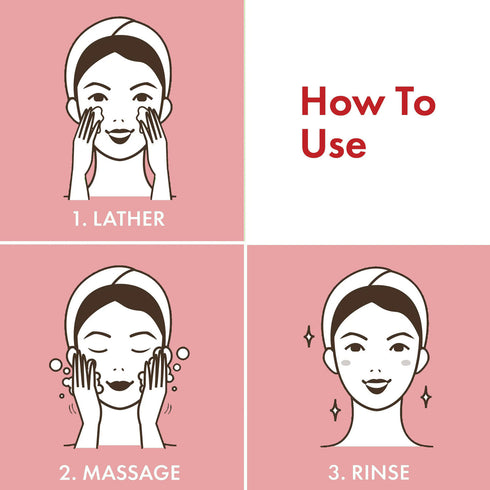 1. LATHER

How To Use

2. MASSAGE

3. RINSE