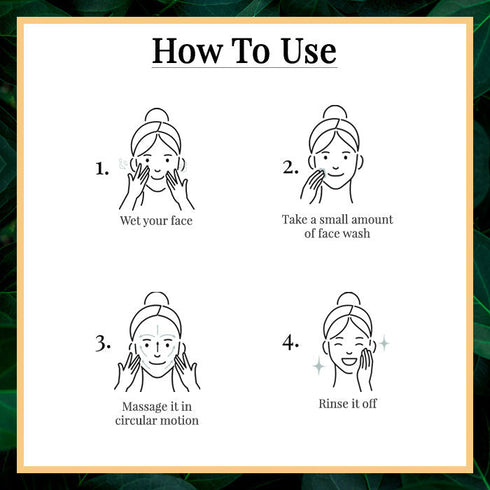 How To Use

1.

Wet your face

2.

Take a small amount of face wash

3.

Massage it in circular motion

4.

Rinse it off