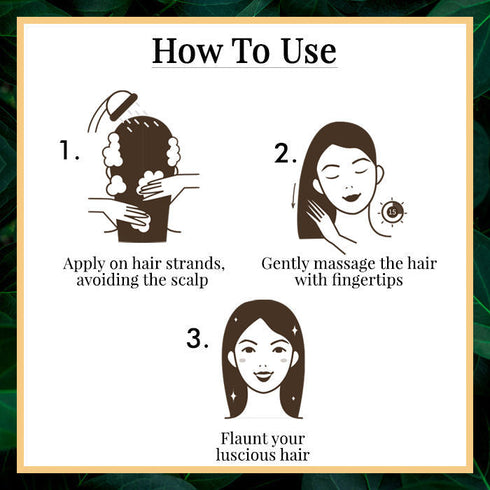 How To Use

1.

Apply on hair strands, avoiding the scalp

2.

15

Gently massage the hair with fingertips

3.

Flaunt your luscious hair