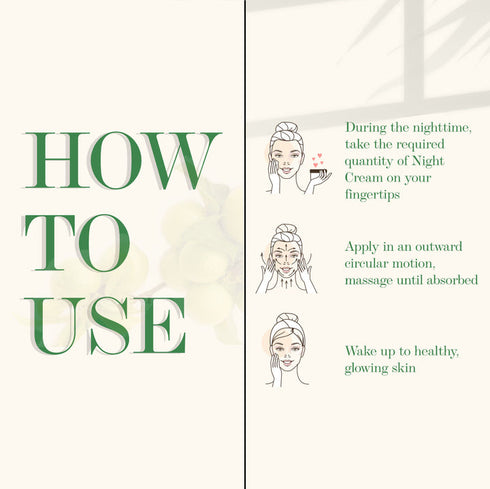 HOW
TO
USE

During the nighttime, take the required quantity of Night Cream on your fingertips

Apply in an outward circular motion, massage until absorbed

Wake up to healthy, glowing skin