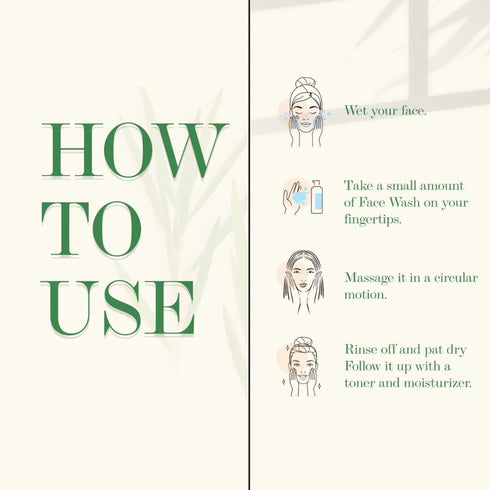 HOW TO USE

Wet your face.

Take a small amount of Face Wash on your fingertips.

Massage it in a circular motion.

Rinse off and pat dry Follow it up with a toner and moisturizer.