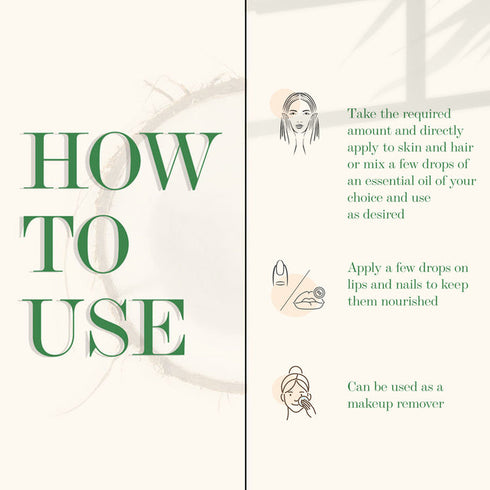 HOW
TO
USE

Take the required amount and directly apply to skin and hair or mix a few drops of an essential oil of your choice and use as desired

Apply a few drops on lips and nails to keep them nourished

Can be used as a makeup remover