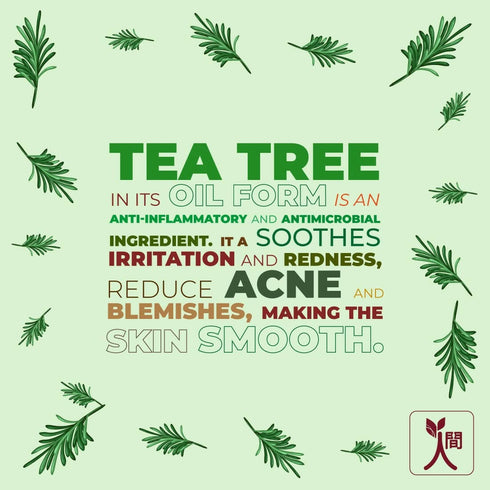 TEA TREE IN ITS OIL FORM IS AN ANTI-INFLAMMATORY AND ANTIMICROBIAL INGREDIENT. IT A SOOTHES IRRITATION AND REDNESS, REDUCE ACNE AND BLEMISHES, MAKING THE SKIN SMOOTH.

人間