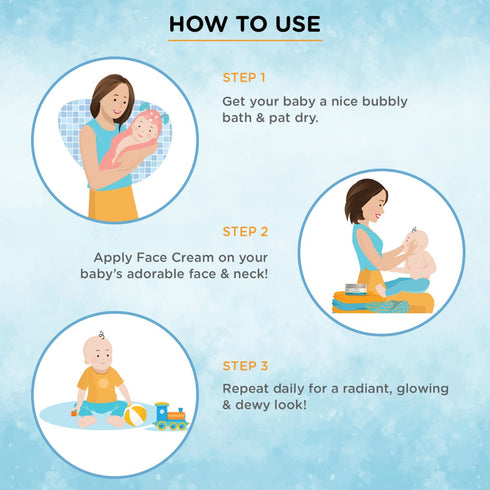 HOW TO USE

STEP 1

Get your baby a nice bubbly bath & pat dry.

STEP 2

Apply Face Cream on your baby's adorable face & neck!

STEP 3

Repeat daily for a radiant, glowing & dewy look!