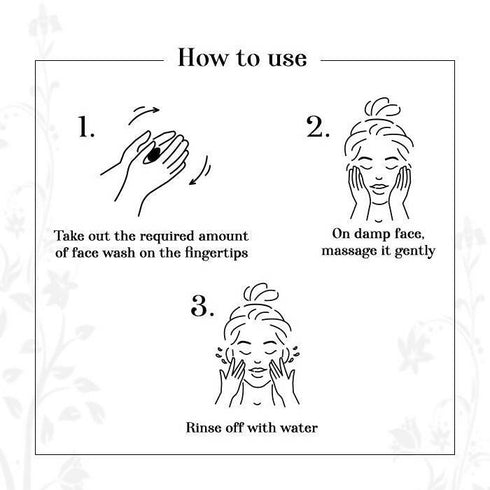 How to use

1.

Take out the required amount of face wash on the fingertips

2.

On damp face, massage it gently

3.

Rinse off with water