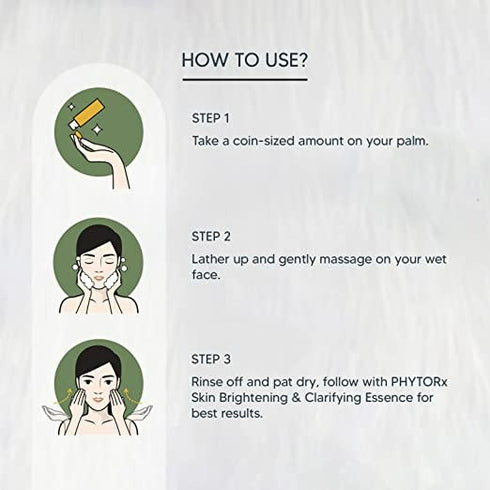 HOW TO USE?

STEP 1
Take a coin-sized amount on your palm.

STEP 2
Lather up and gently massage on your wet face.

STEP 3
Rinse off and pat dry, follow with PHYTORx Skin Brightening & Clarifying Essence for best results.