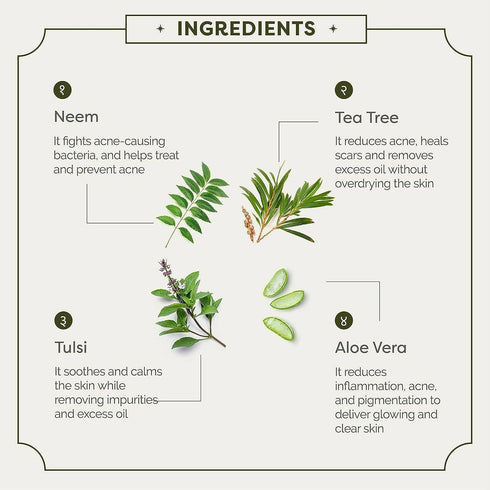 INGREDIENTS

१

Neem

It fights acne-causing bacteria, and helps treat and prevent acne

२

Tea Tree

It reduces acne, heals scars and removes excess oil without overdrying the skin

३

Tulsi

It soothes and calms the skin while removing impurities and excess oil

४

Aloe Vera

It reduces inflammation, acne, and pigmentation to deliver glowing and clear skin