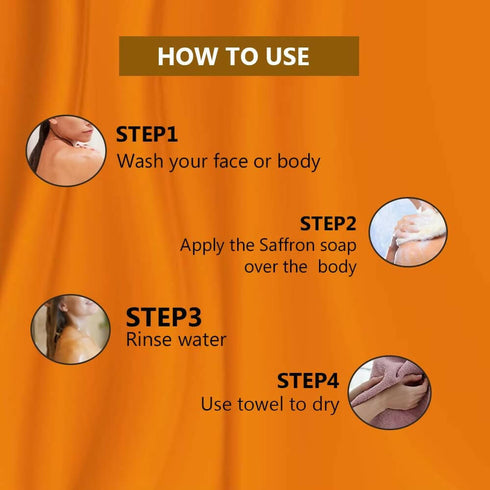 HOW TO USE

STEP1
Wash your face or body

STEP2
Apply the Saffron soap over the body

STEP3
Rinse water

STEP4
Use towel to dry