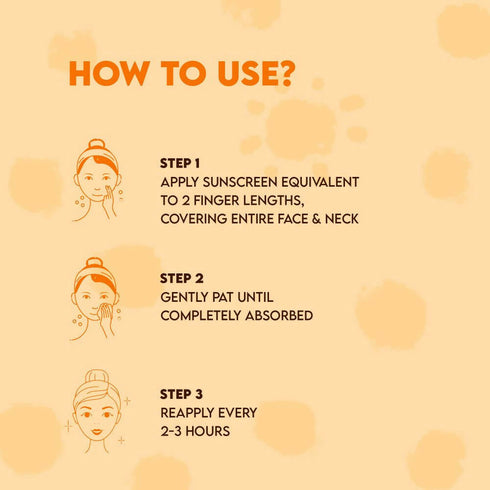 HOW TO USE?

STEP 1
APPLY SUNSCREEN EQUIVALENT TO 2 FINGER LENGTHS, COVERING ENTIRE FACE & NECK

STEP 2
GENTLY PAT UNTIL COMPLETELY ABSORBED

STEP 3
REAPPLY EVERY 2-3 HOURS