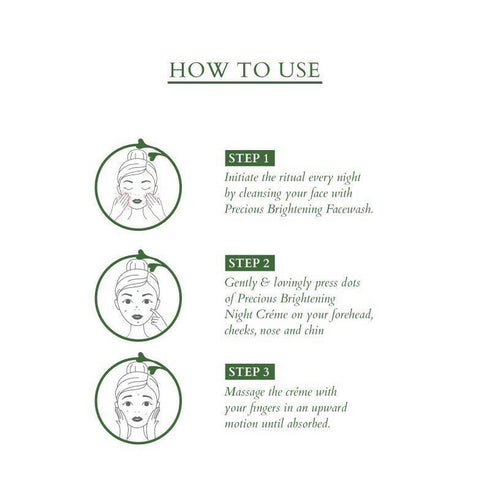 HOW TO USE

STEP 1
Initiate the ritual every night by cleansing your face with Precious Brightening Facewash.

STEP 2
Gently & lovingly press dots of Precious Brightening Night Créme on your forehead, cheeks, nose and chin

STEP 3
Massage the créme with your fingers in an upward motion until absorbed.