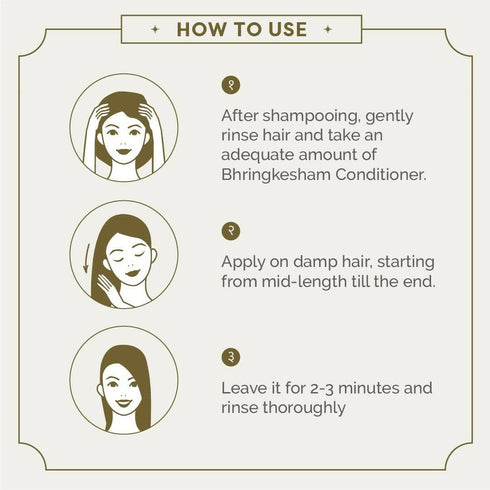 HOW TO USE

१

After shampooing, gently rinse hair and take an adequate amount of Bhringkesham Conditioner.

२

Apply on damp hair, starting from mid-length till the end.

३

Leave it for 2-3 minutes and rinse thoroughly