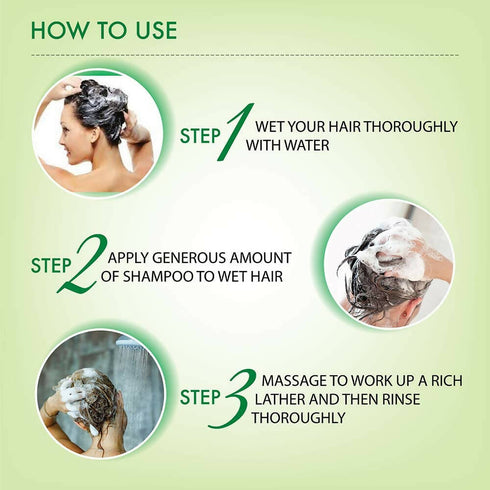 HOW TO USE

STEP 1 WET YOUR HAIR THOROUGHLY WITH WATER

STEP 2 APPLY GENEROUS AMOUNT OF SHAMPOO TO WET HAIR

STEP 3 MASSAGE TO WORK UP A RICH LATHER AND THEN RINSE THOROUGHLY