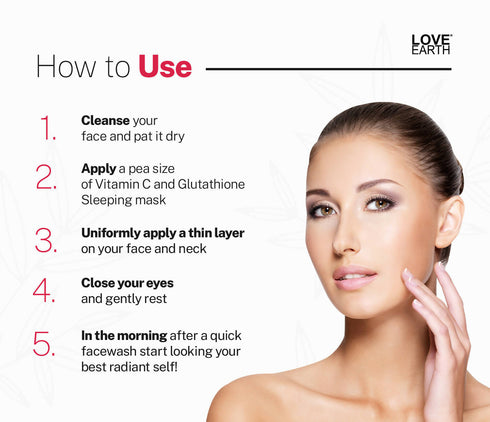 LOVE EARTH

How to Use

1. Cleanse your face and pat it dry

2. Apply a pea size of Vitamin C and Glutathione Sleeping mask

3. Uniformly apply a thin layer on your face and neck

4. Close your eyes and gently rest

5. In the morning after a quick facewash start looking your best radiant self!