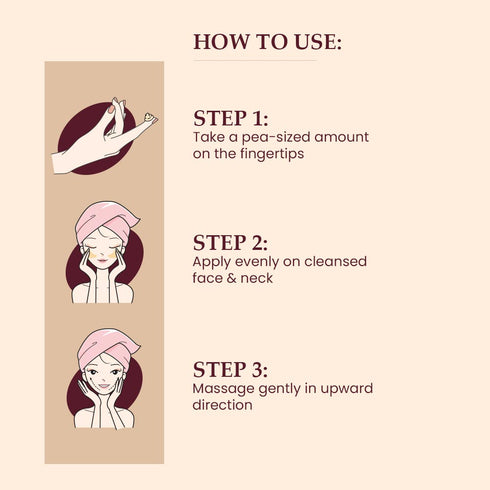 HOW TO USE:

STEP 1:
Take a pea-sized amount on the fingertips

STEP 2:
Apply evenly on cleansed face & neck

STEP 3:
Massage gently in upward direction