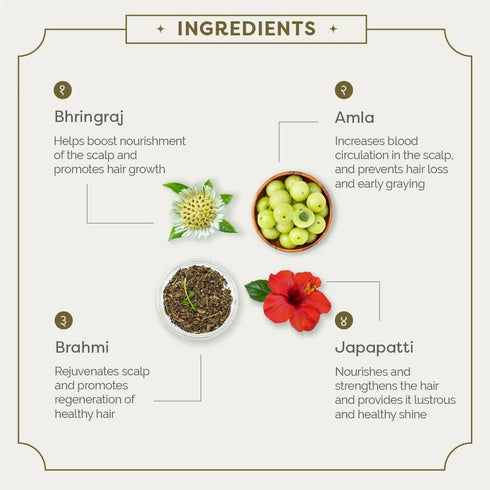 INGREDIENTS

१

Bhringraj

Helps boost nourishment of the scalp and promotes hair growth

२

Amla

Increases blood circulation in the scalp, and prevents hair loss and early graying

३

Brahmi

Rejuvenates scalp and promotes regeneration of healthy hair

४

Japapatti

Nourishes and strengthens the hair and provides it lustrous and healthy shine