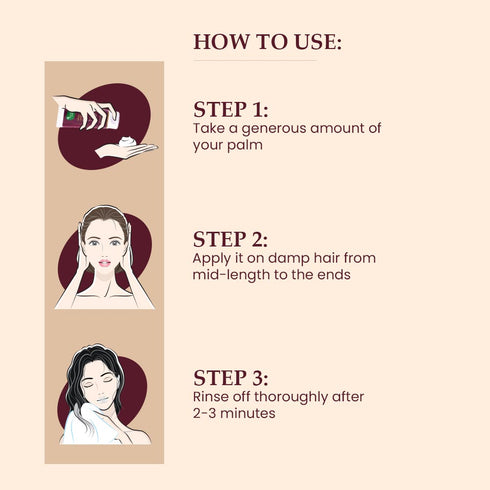 HOW TO USE:

STEP 1:
Take a generous amount of your palm

STEP 2:
Apply it on damp hair from mid-length to the ends

STEP 3:
Rinse off thoroughly after 2-3 minutes