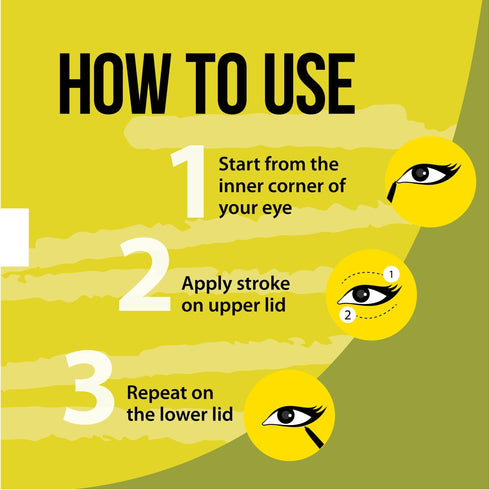 HOW TO USE

1 Start from the inner corner of your eye

2 Apply stroke on upper lid

1

2

3 Repeat on the lower lid