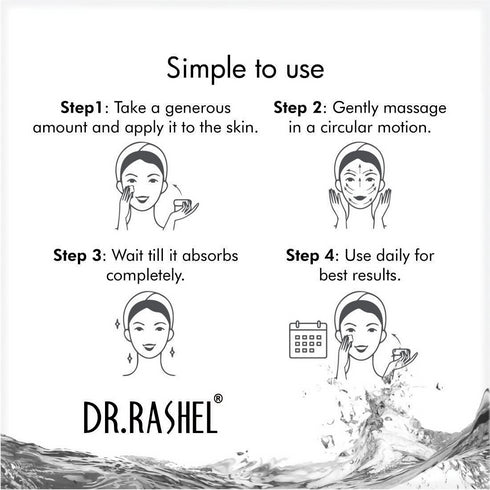 Simple to use

Step1: Take a generous amount and apply it to the skin.

Step 2: Gently massage in a circular motion.

Step 3: Wait till it absorbs completely.

Step 4: Use daily for best results.

DR.RASHEL®