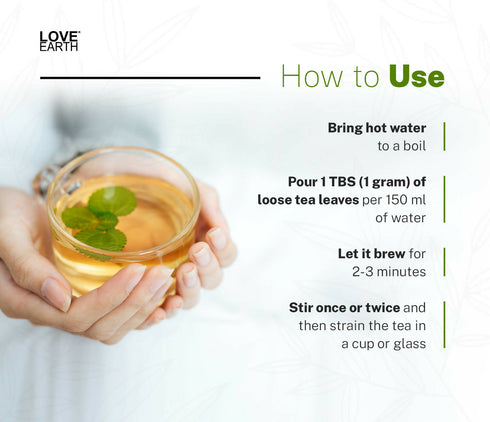 LOVE EARTH

How to Use

Bring hot water to a boil

Pour 1 TBS (1 gram) of loose tea leaves per 150 ml of water

Let it brew for 2-3 minutes

Stir once or twice and then strain the tea in a cup or glass