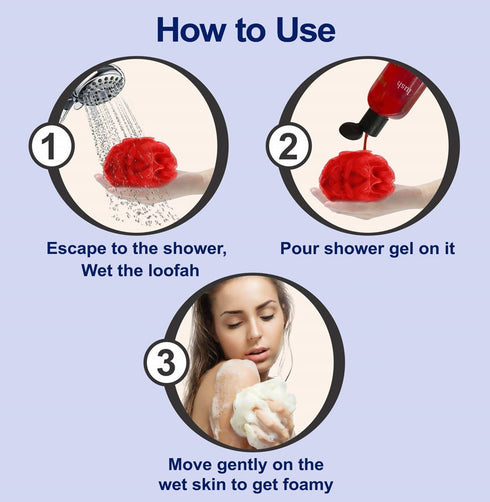 How to Use

1

Escape to the shower, Wet the loofah

2

lush

Pour shower gel on it

3

Move gently on the wet skin to get foamy