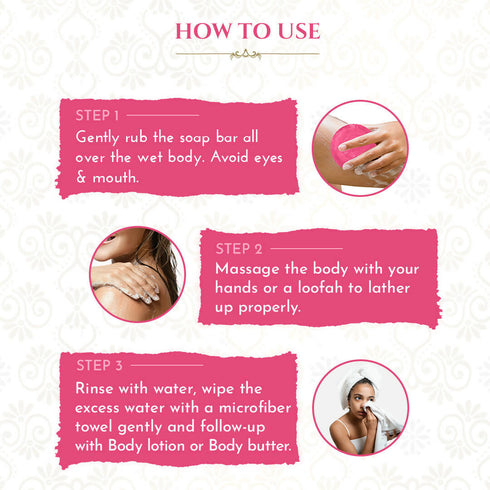 HOW TO USE

STEP 1

Gently rub the soap bar all over the wet body. Avoid eyes & mouth.

STEP 2

Massage the body with your hands or a loofah to lather up properly.

STEP 3

Rinse with water, wipe the excess water with a microfiber towel gently and follow-up with Body lotion or Body butter.